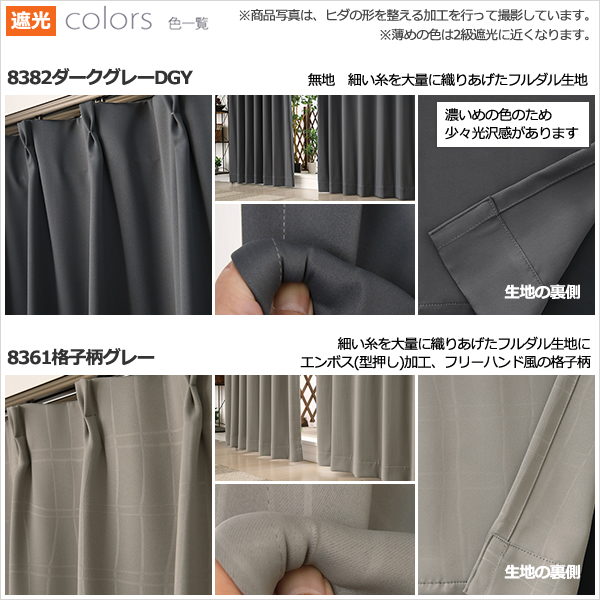 遮光 colors 色一覧

※商品写真は、ヒダの形を整える加工を行って撮影しています。
※薄めの色は2級遮光に近くなります。

8382ダークグレーDGY

無地　細い糸を大量に織りあげたフルダル生地

濃いめの色のため
少々光沢感があります

生地の裏側

8361格子柄グレー

細い糸を大量に織りあげたフルダル生地に
エンボス(型押し)加工、フリーハンド風の格子柄

生地の裏側