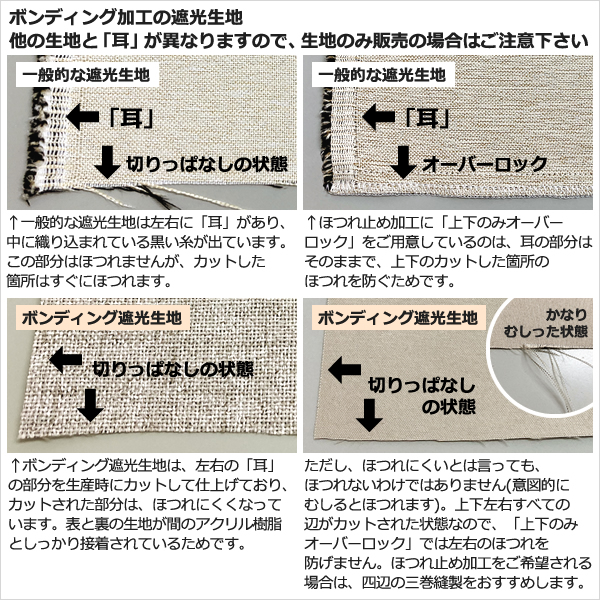 ボンディング加工の遮光生地
他の生地と「耳」が異なりますので、生地のみ販売の場合はご注意下さい

一般的な遮光生地
「耳」
切りっぱなしの状態

↑一般的な遮光生地は左右に「耳」があり、中に織り込まれている黒い糸が出ています。この部分はほつれませんが、カットした箇所はすぐにほつれます。

一般的な遮光生地
「耳」
オーバーロック

↑ほつれ止め加工に「上下のみオーバーロック」をご用意しているのは、耳の部分はそのままで、上下のカットした箇所のほつれを防ぐためです。

ボンディング遮光生地
切りっぱなしの状態

↑ボンディング遮光生地は、左右の「耳」の部分を生産時にカットして仕上げており、カットされた部分は、ほつれにくくなっています。表と裏の生地が間のアクリル樹脂としっかり接着されているためです。

ボンディング遮光生地
かなりむしった状態
切りっぱなしの状態

ただし、ほつれにくいとは言っても、ほつれないわけではありません(意図的にむしるとほつれます)。上下左右すべての辺がカットされた状態なので、「上下のみオーバーロック」では左右のほつれを防げません。ほつれ止め加工をご希望される場合は、四辺の三巻縫製をおすすめします。