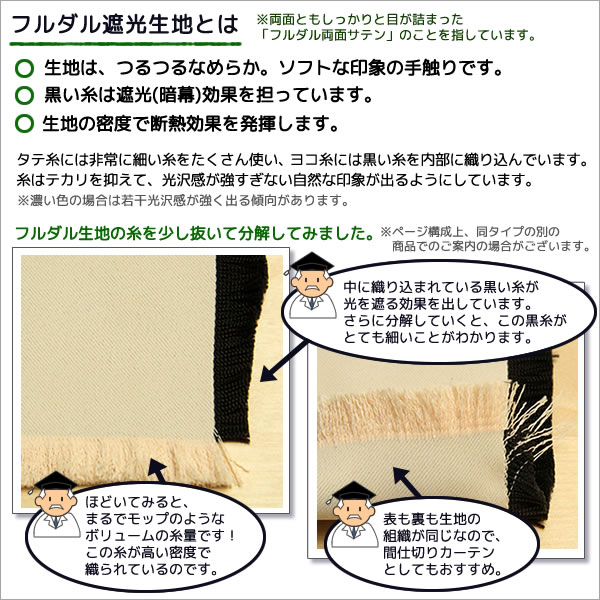 フルダル遮光生地とは

※両面ともしっかりと目が詰まった「フルダル両面サテン」のことを指しています。

○ 生地は、つるつるなめらか。ソフトな印象の手触りです。
○ 黒い糸は遮光(暗幕)効果を担っています。
○ 生地の密度で断熱効果を発揮します。

タテ糸には非常に細い糸をたくさん使い、ヨコ糸には黒い糸を内部に織り込んでいます。糸はテカリを抑えて、光沢感が強すぎない自然な印象が出るようにしています。
※濃い色の場合は若干光沢感が強く出る傾向があります。

フルダル生地の糸を少し抜いて分解してみました。

※ページ構成上、同タイプの別の商品でのご案内の場合がございます。

中に織り込まれている黒い糸が光を遮る効果を出しています。さらに分解していくと、この黒糸がとても細いことがわかります。

ほどいてみると、まるでモップのようなボリュームの糸量です！この糸が高い密度で織られているのです。

表も裏も生地の組織が同じなので、間仕切りカーテンとしてもおすすめ。